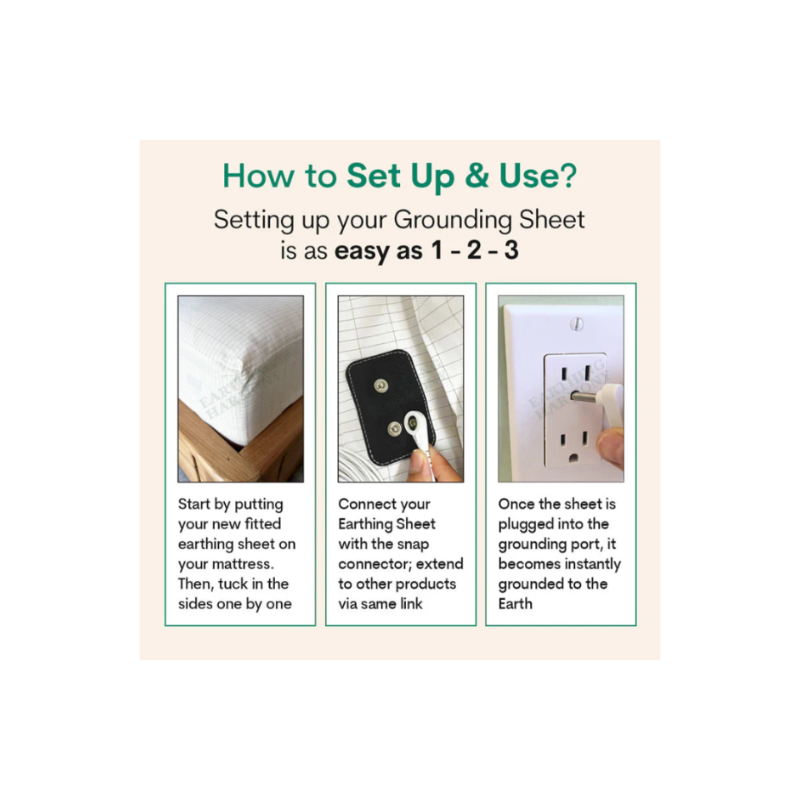 How to Set Up & Use?

Setting up your Grounding Sheet is as easy as 1 - 2 - 3

EARTHING HARMONY

Start by putting your new fitted earthing sheet on your mattress. Then, tuck in the sides one by one

Connect your Earthing Sheet with the snap connector; extend to other products via same link

EARTHING HARMONY

Once the sheet is plugged into the grounding port, it becomes instantly grounded to the Earth